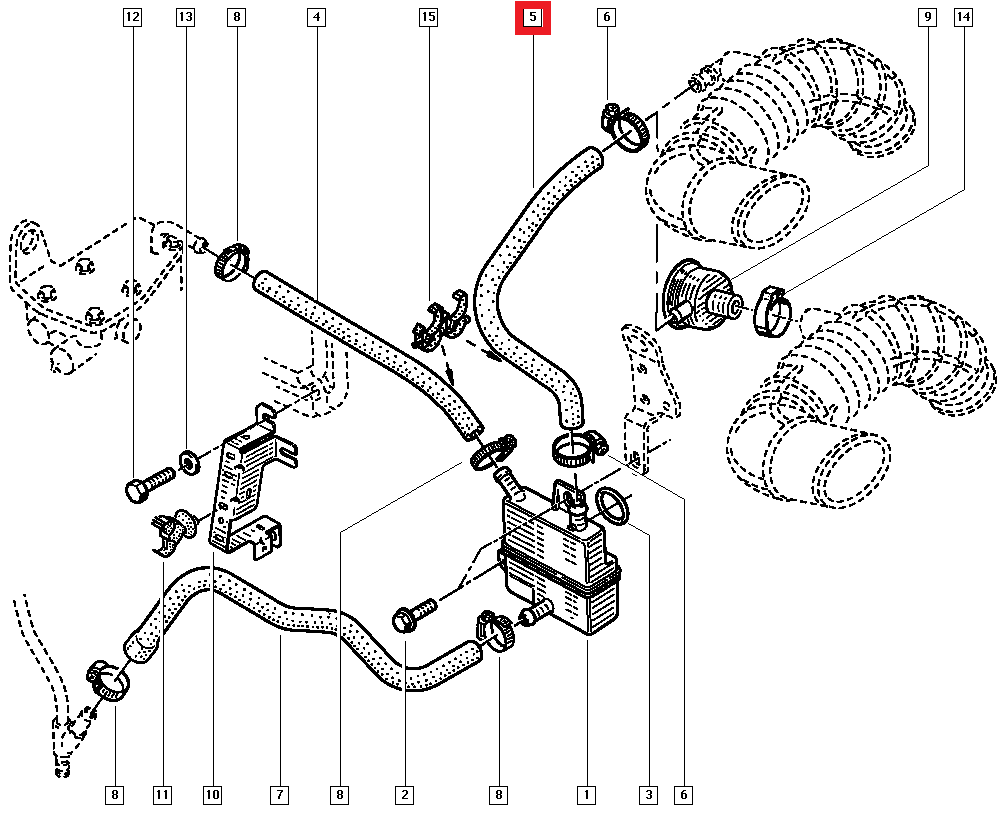 12
13
8
4
15
5
6
9
14

8
11
10
7
8
2
8
1
3
6